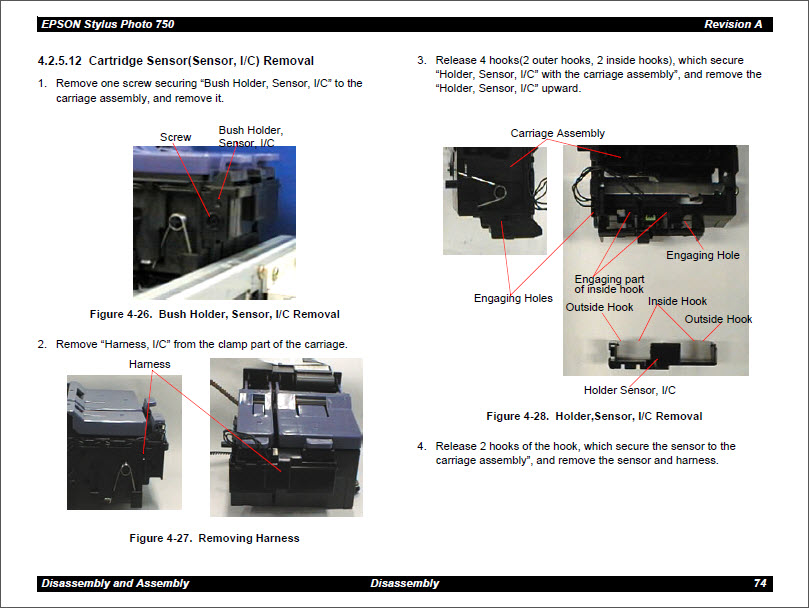 EPSON Stylus Photo 750 Revision A

4.2.5.12 Cartridge Sensor(Sensor, I/C) Removal

1. Remove one screw securing “Bush Holder, Sensor, I/C” to the carriage assembly, and remove it.

Screw

Bush Holder, Sensor, I/C

Figure 4-26. Bush Holder, Sensor, I/C Removal

2. Remove “Harness, I/C” from the clamp part of the carriage.

Harness

Figure 4-27. Removing Harness

3. Release 4 hooks(2 outer hooks, 2 inside hooks), which secure “Holder, Sensor, I/C” with the carriage assembly”, and remove the “Holder, Sensor, I/C” upward.

Carriage Assembly

Engaging Hole

Engaging part of inside hook

Engaging Holes

Outside Hook

Inside Hook

Outside Hook

Holder Sensor, I/C

Figure 4-28. Holder,Sensor, I/C Removal

4. Release 2 hooks of the hook, which secure the sensor to the carriage assembly”, and remove the sensor and harness.

Disassembly and Assembly Disassembly 74